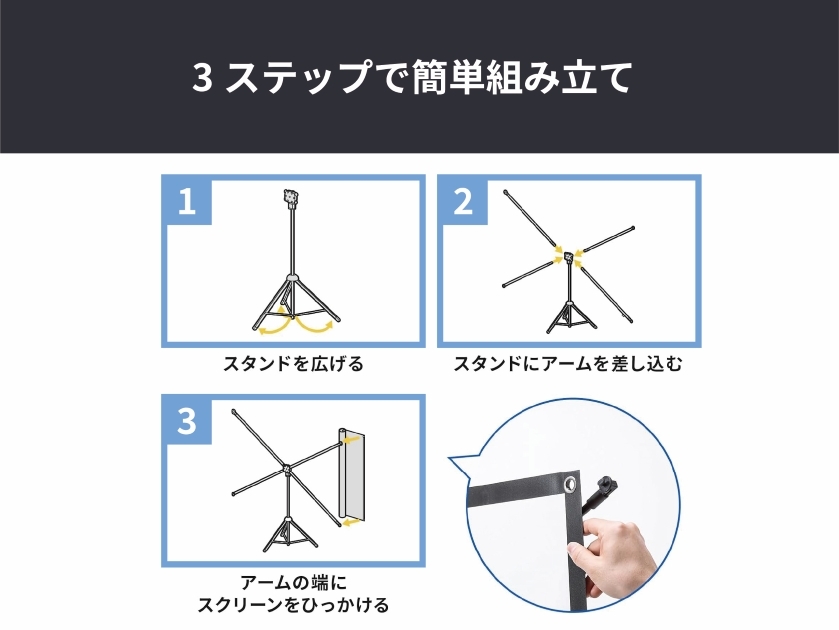 3 ステップで簡単組み立て

1

スタンドを広げる

2

スタンドにアームを差し込む

3

アームの端に
スクリーンをひっかける