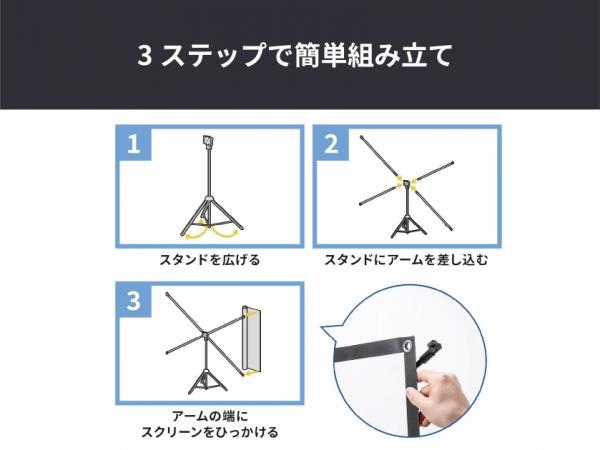 3 ステップで簡単組み立て

1

スタンドを広げる

2

スタンドにアームを差し込む

3

アームの端に
スクリーンをひっかける